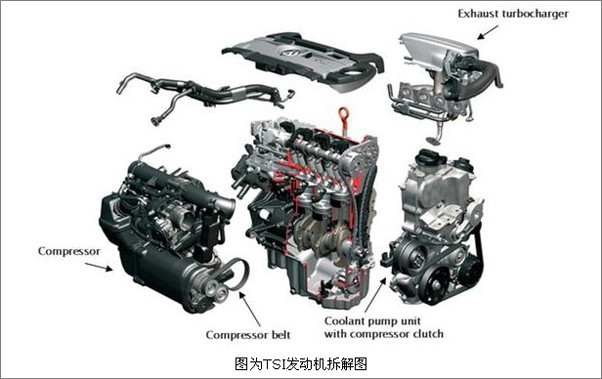 Exhaust turbocharger

Compressor

Compressor belt

Coolant pump unit
with compressor clutch

图为TSI发动机拆解图